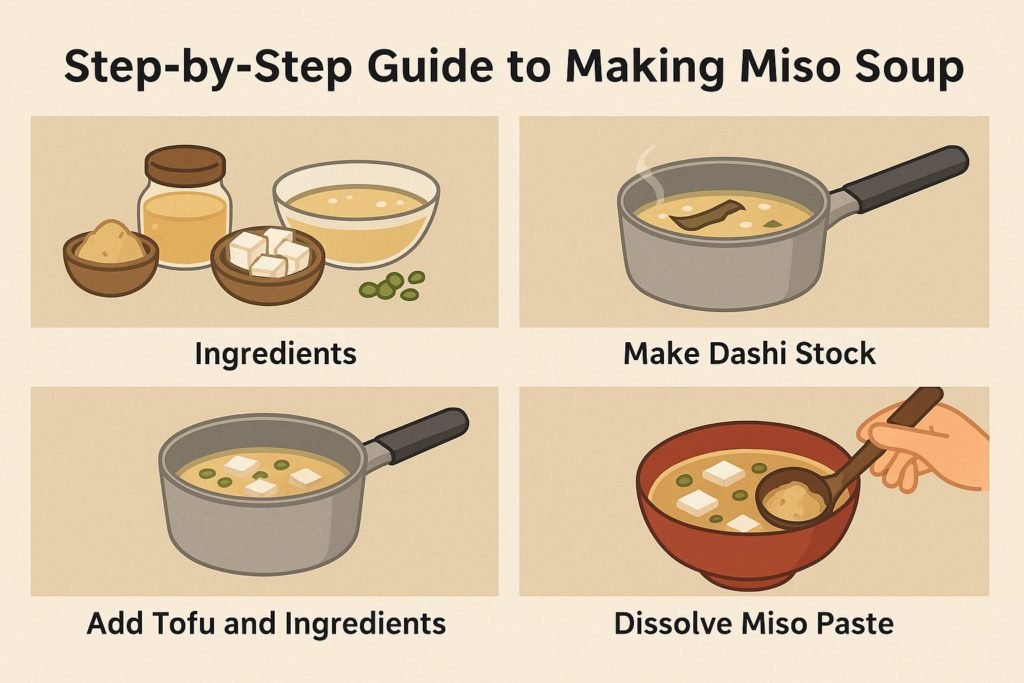 Step-by-Step Guide to Making Miso Soup

Ingredients

Make Dashi Stock

Add Tofu and Ingredients

Dissolve Miso Paste