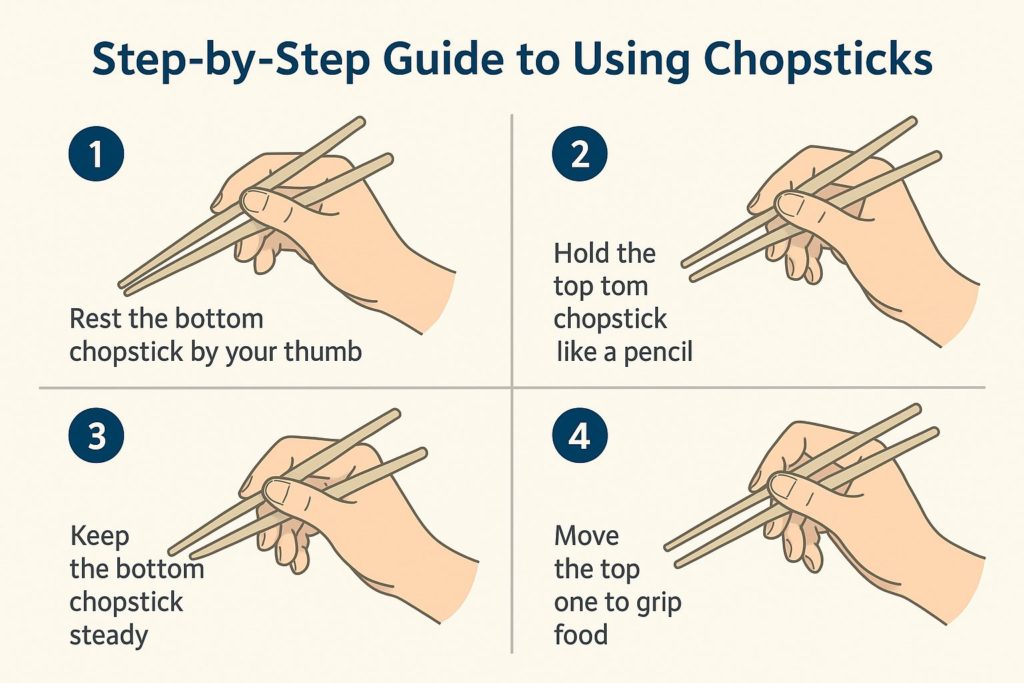 Step-by-Step Guide to Using Chopsticks

1

Rest the bottom chopstick by your thumb

2

Hold the top tom chopstick like a pencil

3

Keep the bottom chopstick steady

4

Move the top one to grip food