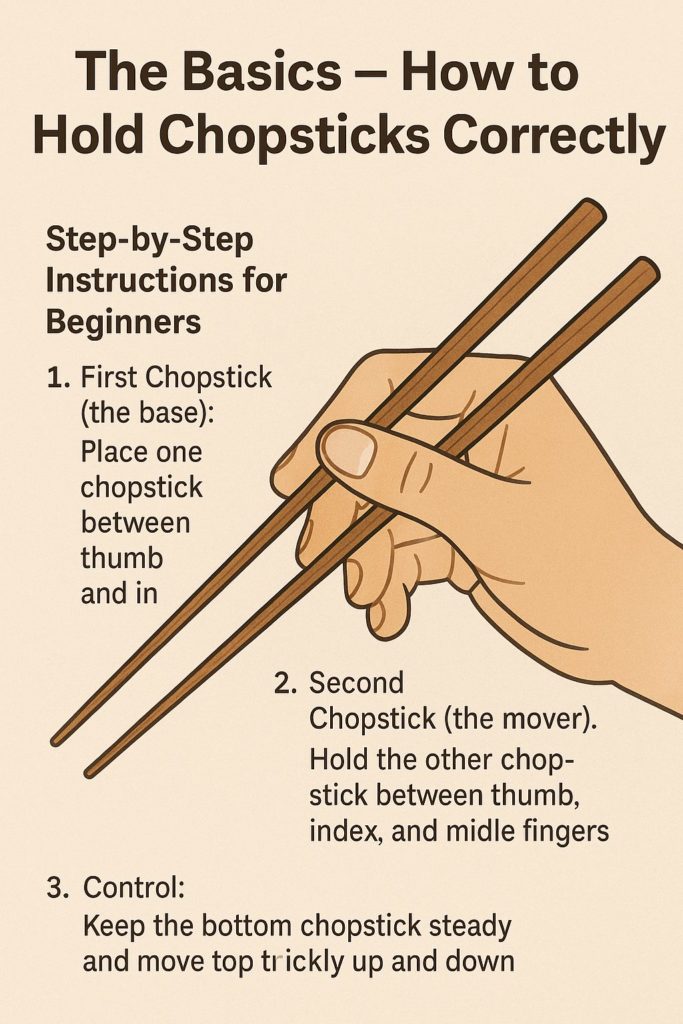 The Basics – How to Hold Chopsticks Correctly

Step-by-Step Instructions for Beginners

1. First Chopstick (the base): Place one chopstick between thumb and in

2. Second Chopstick (the mover). Hold the other chopstick between thumb, index, and midle fingers

3. Control: Keep the bottom chopstick steady and move top trickly up and down